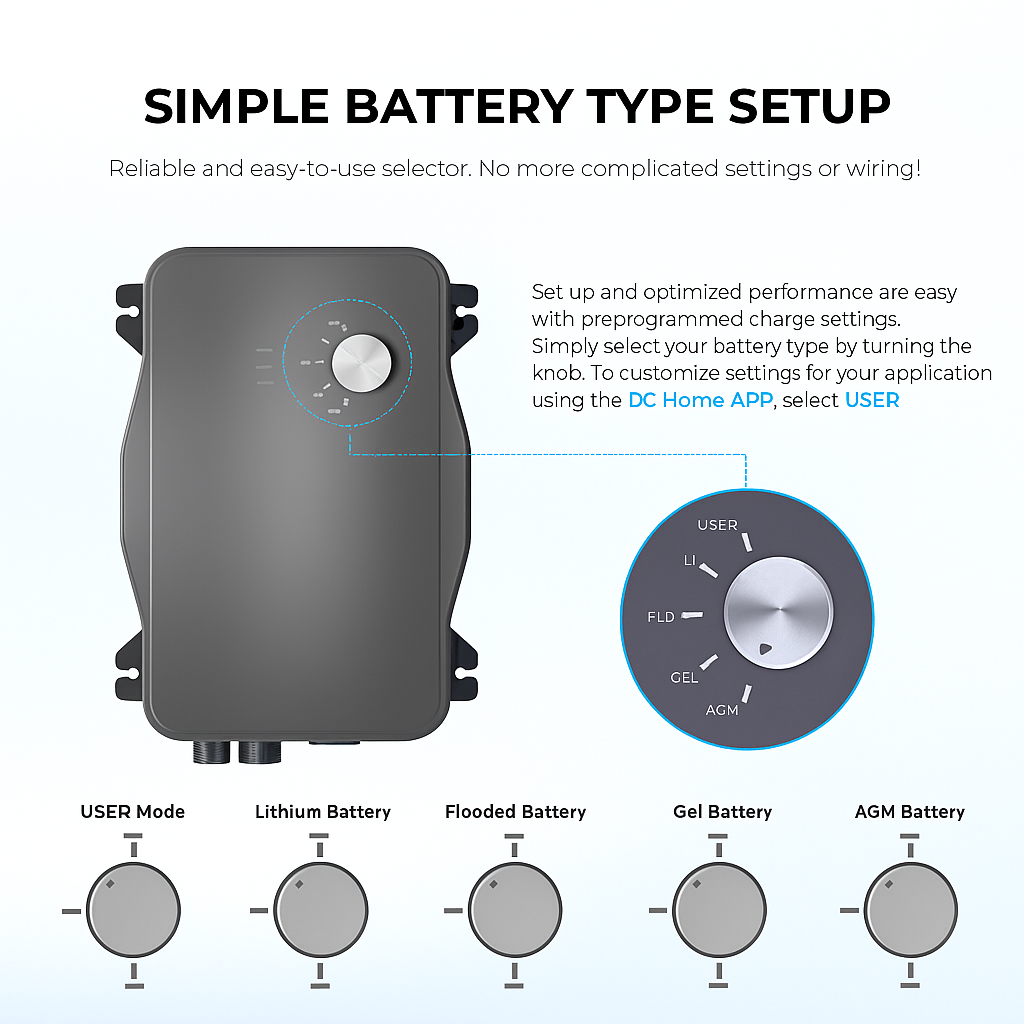 SIMPLE BATTERY TYPE SETUP

Reliable and easy-to-use selector. No more complicated settings or wiring!

Set up and optimized performance are easy with preprogrammed charge settings. Simply select your battery type by turning the knob. To customize settings for your application using the DC Home APP, select USER

USER
LI
FLD
GEL
AGM

USER Mode

Lithium Battery

Flooded Battery

Gel Battery

AGM Battery