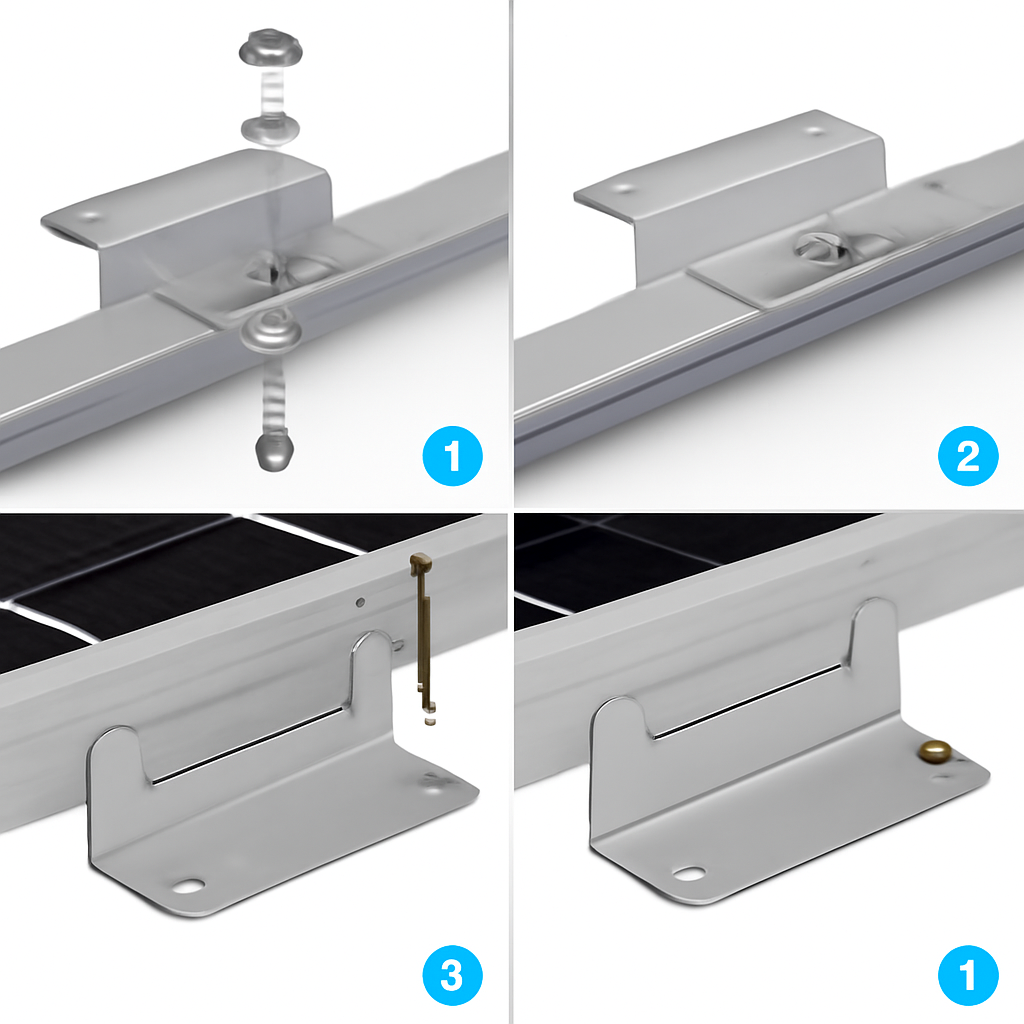 1

2

3

1