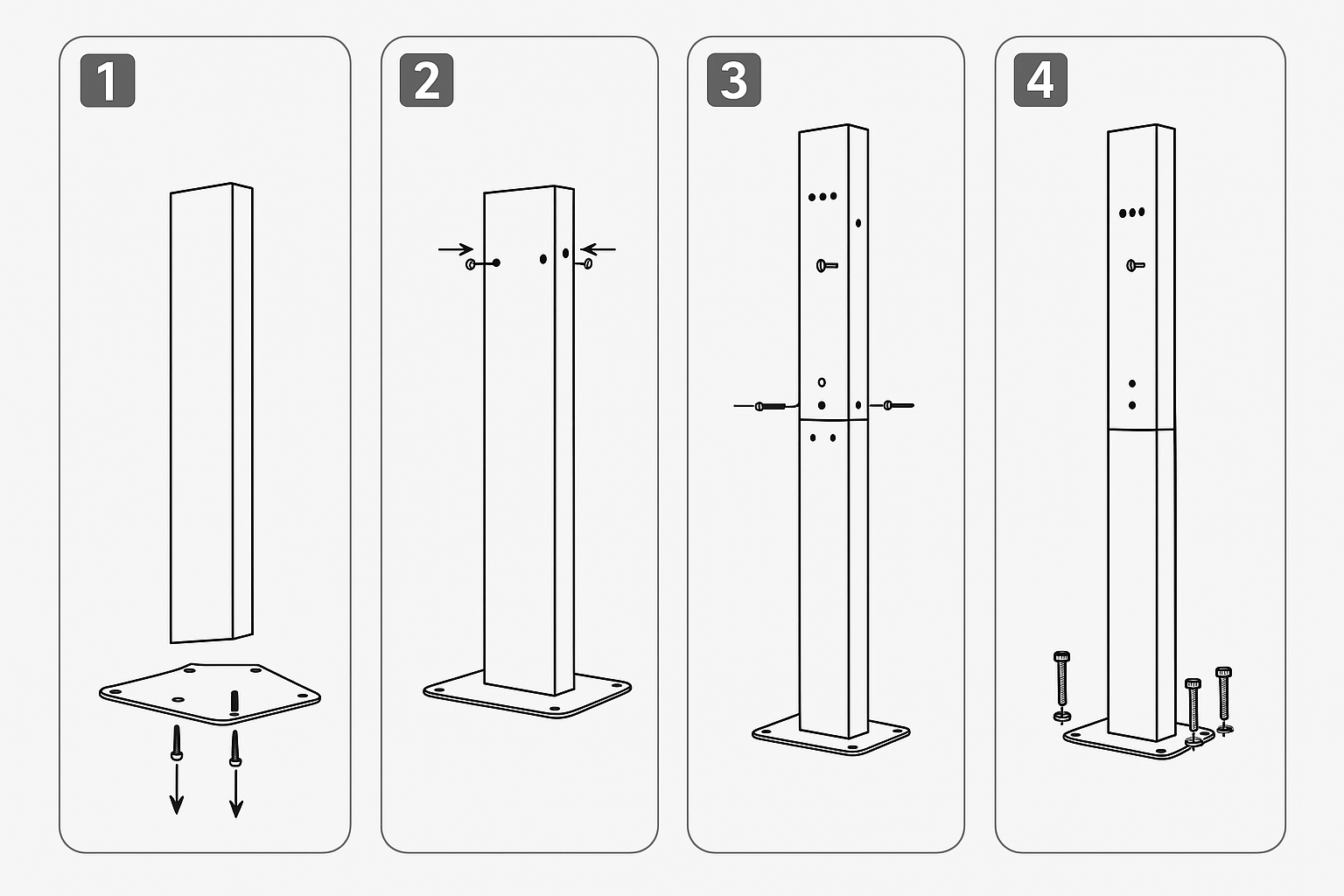 1

2

3

4