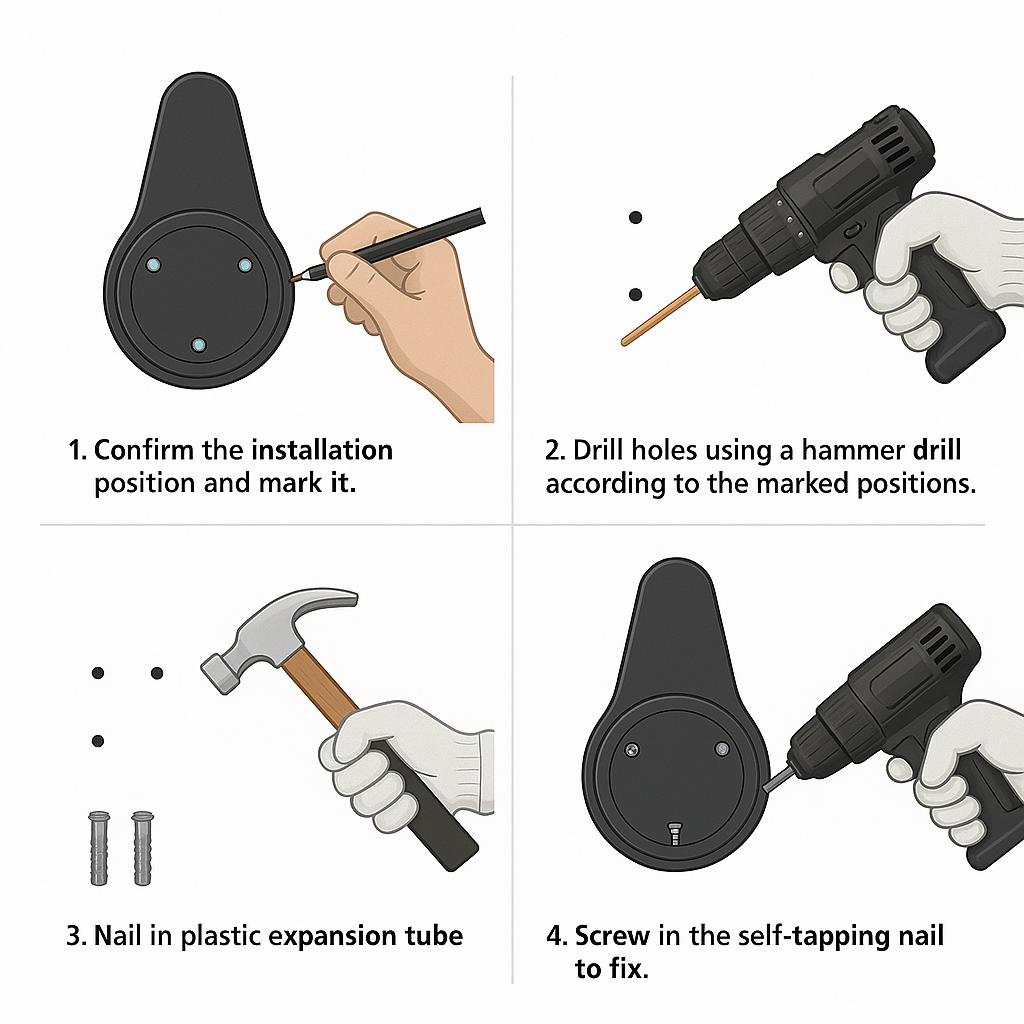 1. Confirm the installation position and mark it.

2. Drill holes using a hammer drill according to the marked positions.

3. Nail in plastic expansion tube

4. Screw in the self-tapping nail to fix.